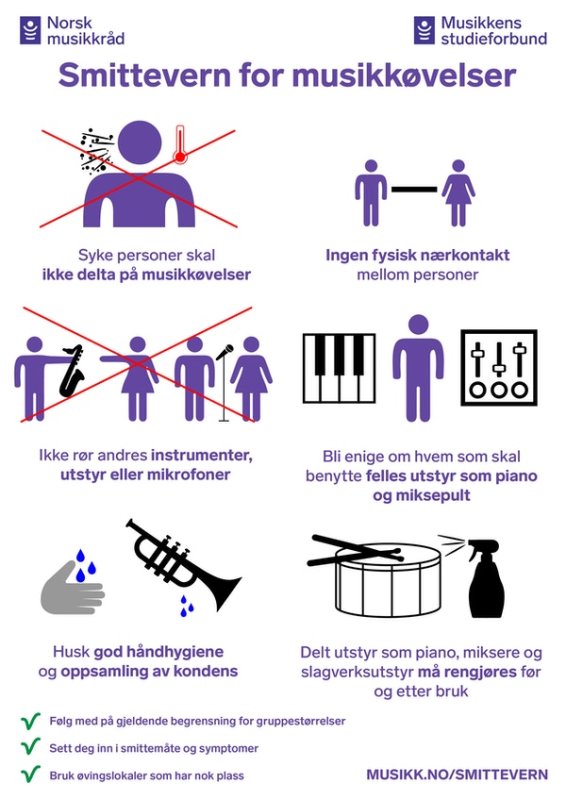 Norsk musikkråd

Musikkens studieforbund

Smittevern for musikkøvelser

Syke personer skal ikke delta på musikkøvelser

Ingen fysisk nærkontakt mellom personer

Ikke rør andres instrumenter, utstyr eller mikrofoner

Bli enige om hvem som skal benytte felles utstyr som piano og miksepult

Husk god håndhygiene og oppsamling av kondens

Delt utstyr som piano, miksere og slagverksutstyr må rengjøres før og etter bruk

Følg med på gjeldende begrensning for gruppestørrelser

Sett deg inn i smittemåte og symptomer

Bruk øvingslokaler som har nok plass

MUSIKK.NO/SMITTEVERN