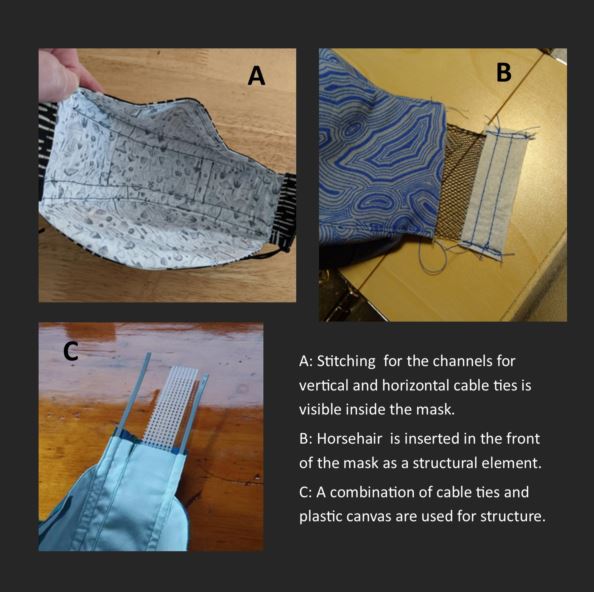 A

B

C

A: Stitching for the channels for vertical and horizontal cable ties is visible inside the mask.

B: Horsehair is inserted in the front of the mask as a structural element.

C: A combination of cable ties and plastic canvas are used for structure.